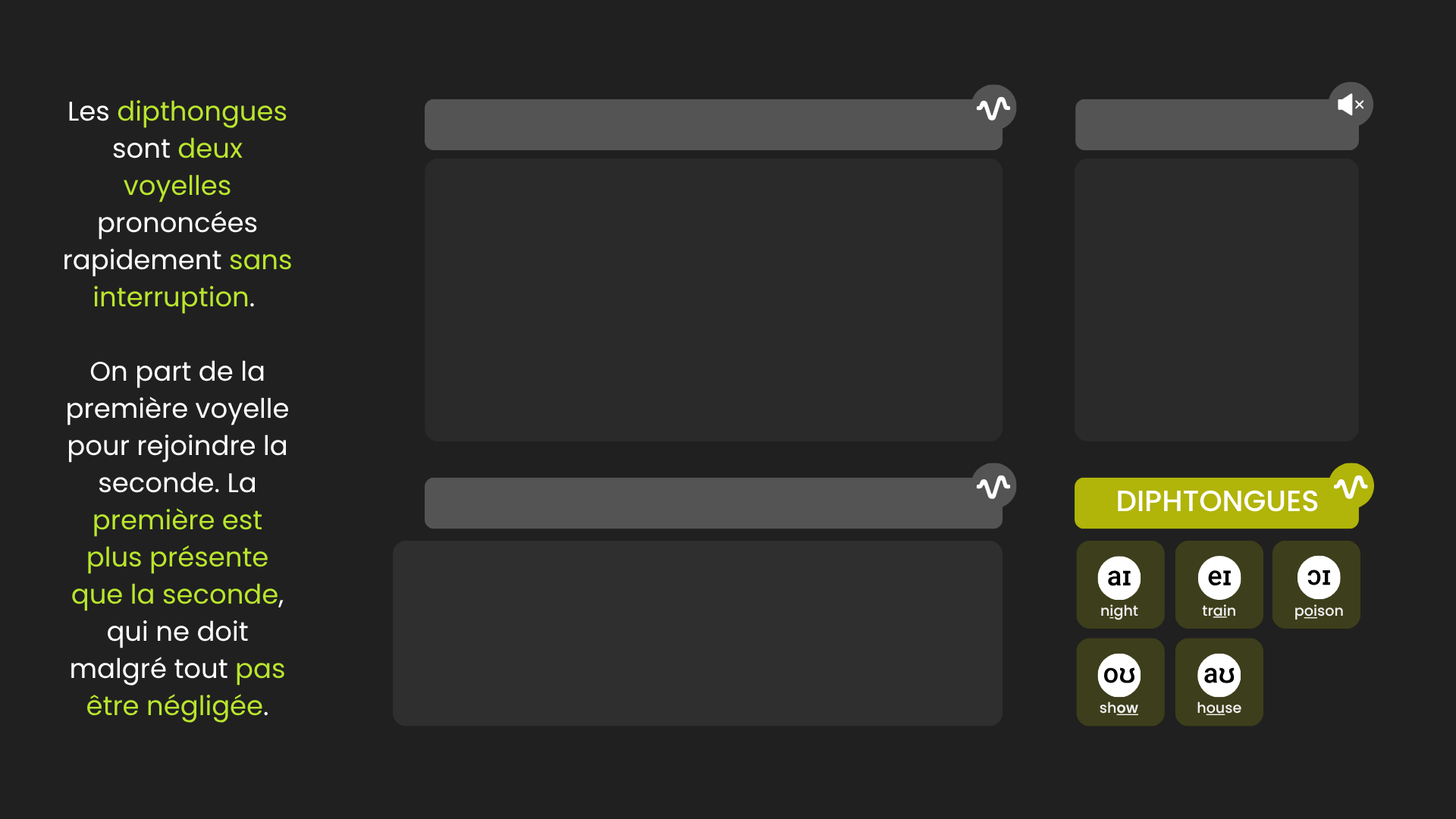 Les dipthongues sont deux voyelles prononcées rapidement sans interruption.

On part de la première voyelle pour rejoindre la seconde. La première est plus présente que la seconde, qui ne doit malgré tout pas être négligée.

DIPHTONGUES

aɪ
night

eɪ
train

ɔɪ
poison

oʊ
show

aʊ
house